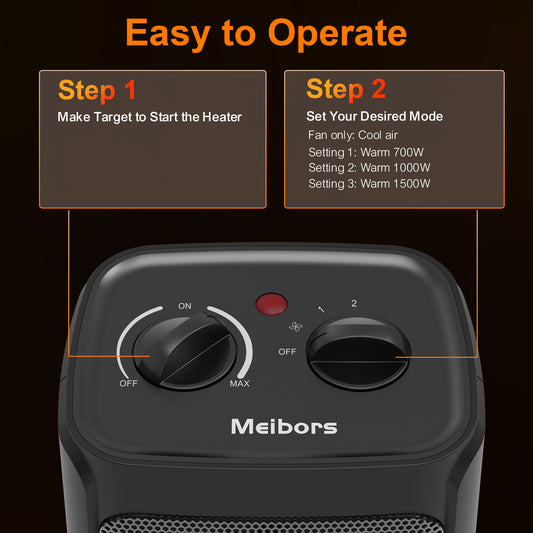 Easy to Operate

Step 1
Make Target to Start the Heater

Step 2
Set Your Desired Mode
Fan only: Cool air
Setting 1: Warm 700W
Setting 2: Warm 1000W
Setting 3: Warm 1500W

ON
OFF
MAX
1
2
OFF

Meibors