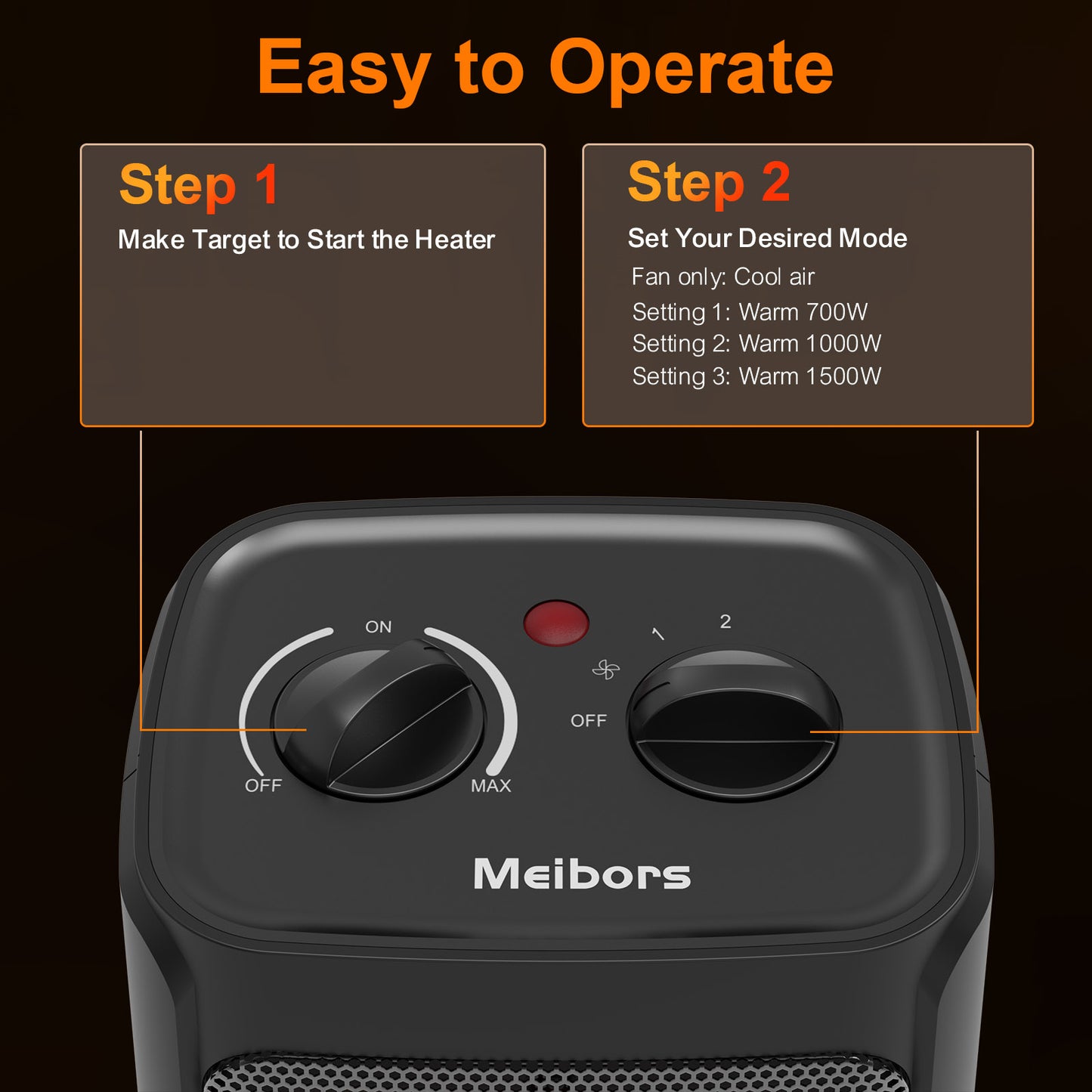 Easy to Operate

Step 1

Make Target to Start the Heater

Step 2

Set Your Desired Mode

Fan only: Cool air

Setting 1: Warm 700W

Setting 2: Warm 1000W

Setting 3: Warm 1500W

ON

OFF

MAX

1

2

OFF

Meibors